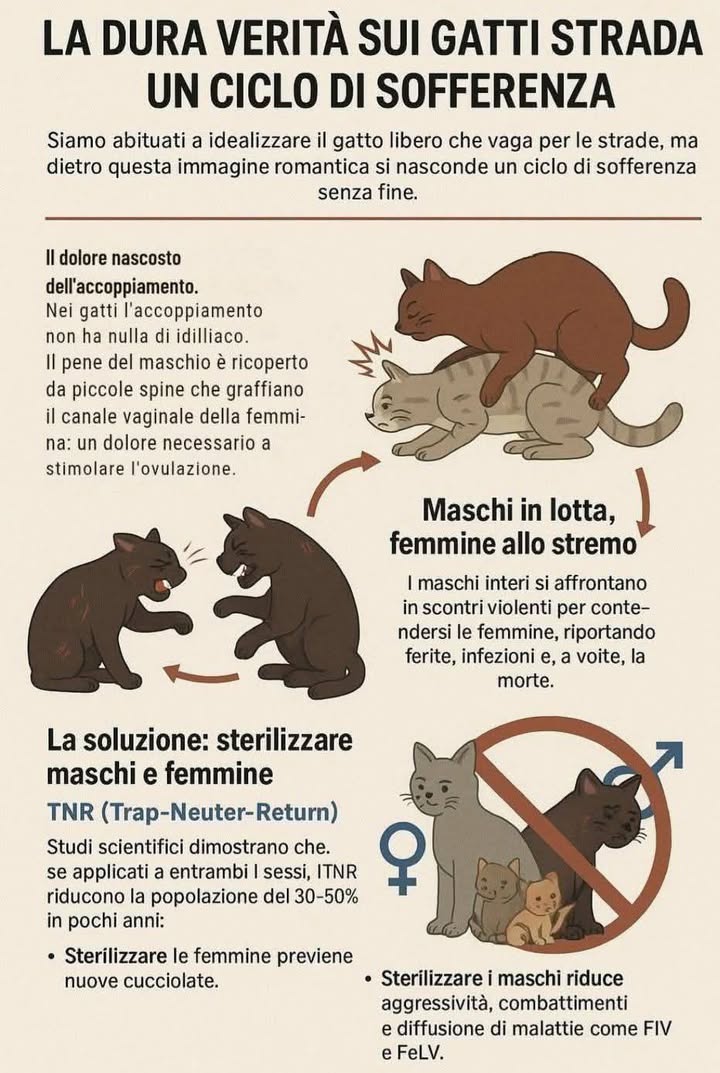 LA DURA VERITÀ SUI GATTI STRADA
UN CICLO DI SOFFERENZA

Siamo abituati a idealizzare il gatto libero che vaga per le strade, ma dietro questa immagine romantica si nasconde un ciclo di sofferenza senza fine.

Il dolore nascosto dell'accoppiamento.
Nei gatti l'accoppiamento non ha nulla di idilliaco. Il pene del maschio è ricoperto da piccole spine che graffiano il canale vaginale della femmina: un dolore necessario a stimolare l'ovulazione.

Maschi in lotta, femmine allo stremo

I maschi interi si affrontano in scontri violenti per contendersi le femmine, riportando ferite, infezioni e, a voite, la morte.

La soluzione: sterilizzare maschi e femmine

TNR (Trap-Neuter-Return)

Studi scientifici dimostrano che. se applicati a entrambi I sessi, ITNR riducono la popolazione del 30-50% in pochi anni:

• Sterilizzare le femmine previene nuove cucciolate.

• Sterilizzare i maschi riduce aggressività, combattimenti e diffusione di malattie come FIV e FeLV.