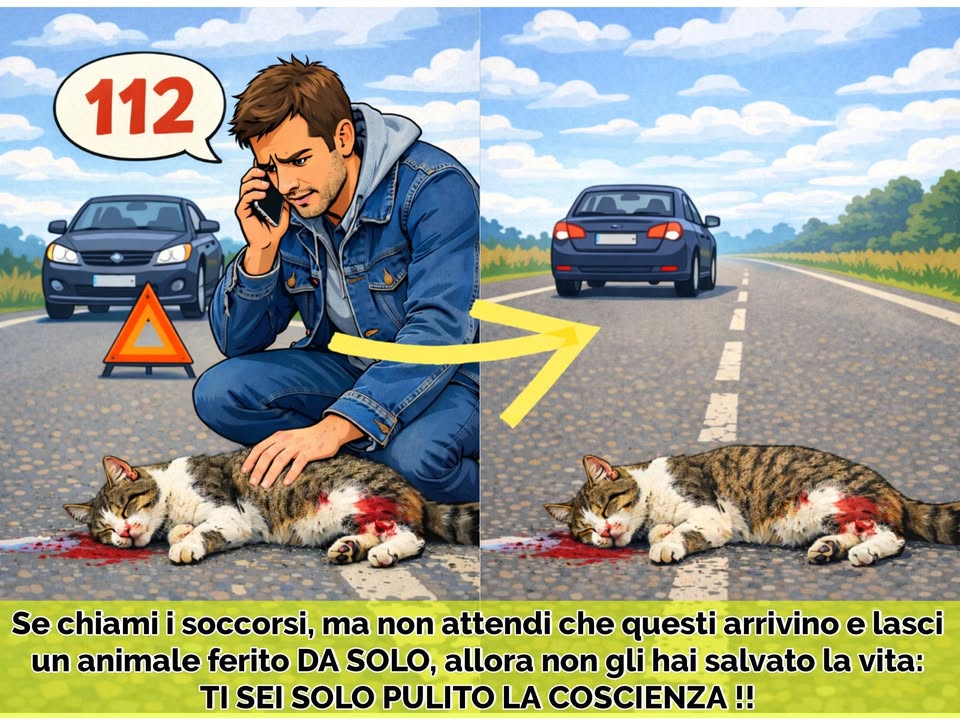 112

Se chiami i soccorsi, ma non attendi che questi arrivino e lasci un animale ferito DA SOLO, allora non gli hai salvato la vita: TI SEI SOLO PULITO LA COSCIENZA !!